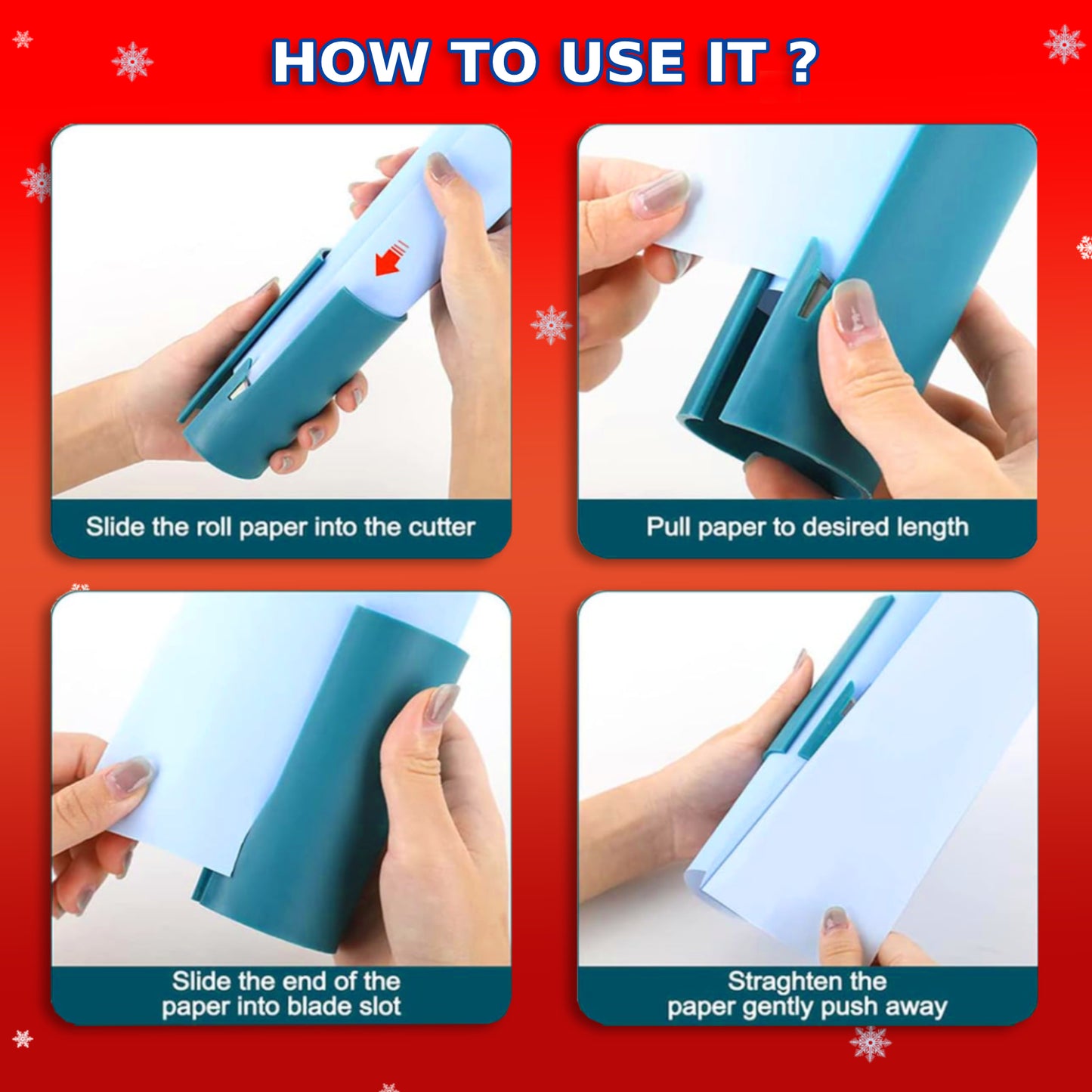 HOW TO USE IT ?

Slide the roll paper into the cutter

Pull paper to desired length

Slide the end of the paper into blade slot

Straghten the paper gently push away