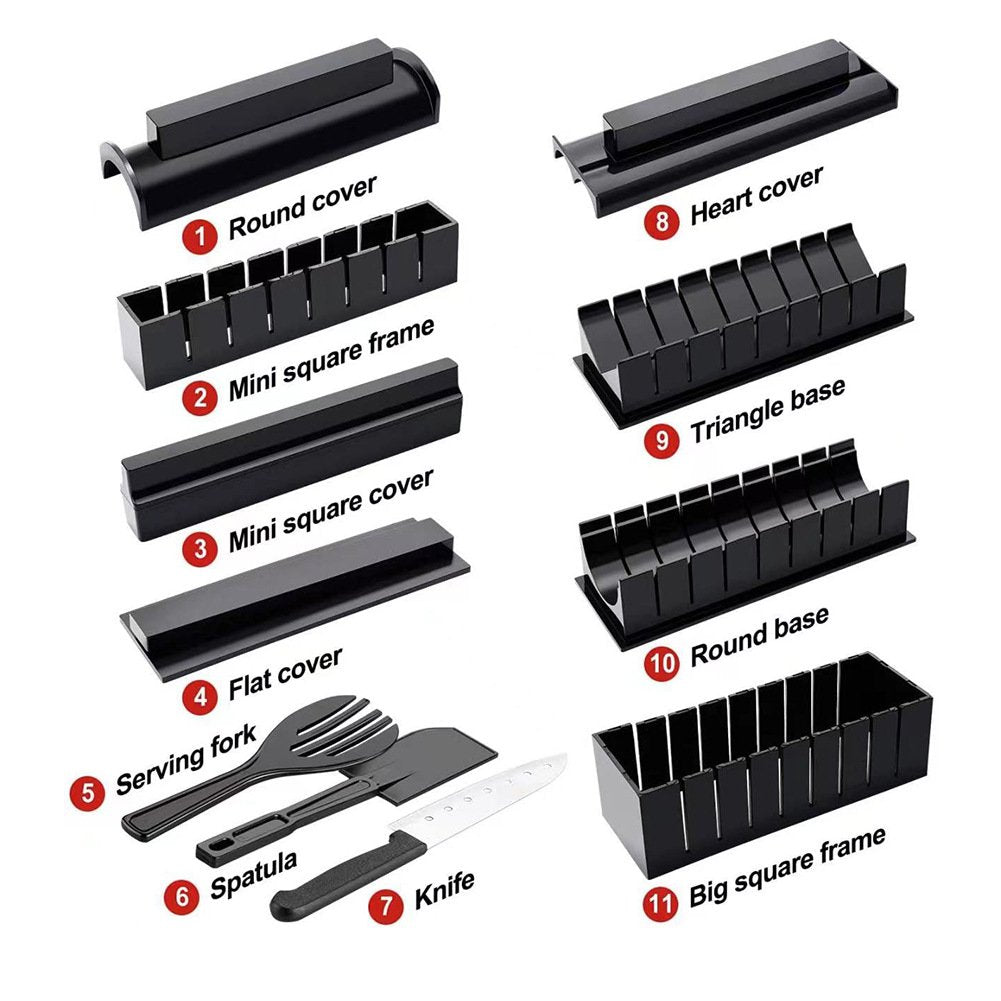 1 Round cover

2 Mini square frame

3 Mini square cover

4 Flat cover

5 Serving fork

6 Spatula

7 Knife

8 Heart cover

9 Triangle base

10 Round base

11 Big square frame